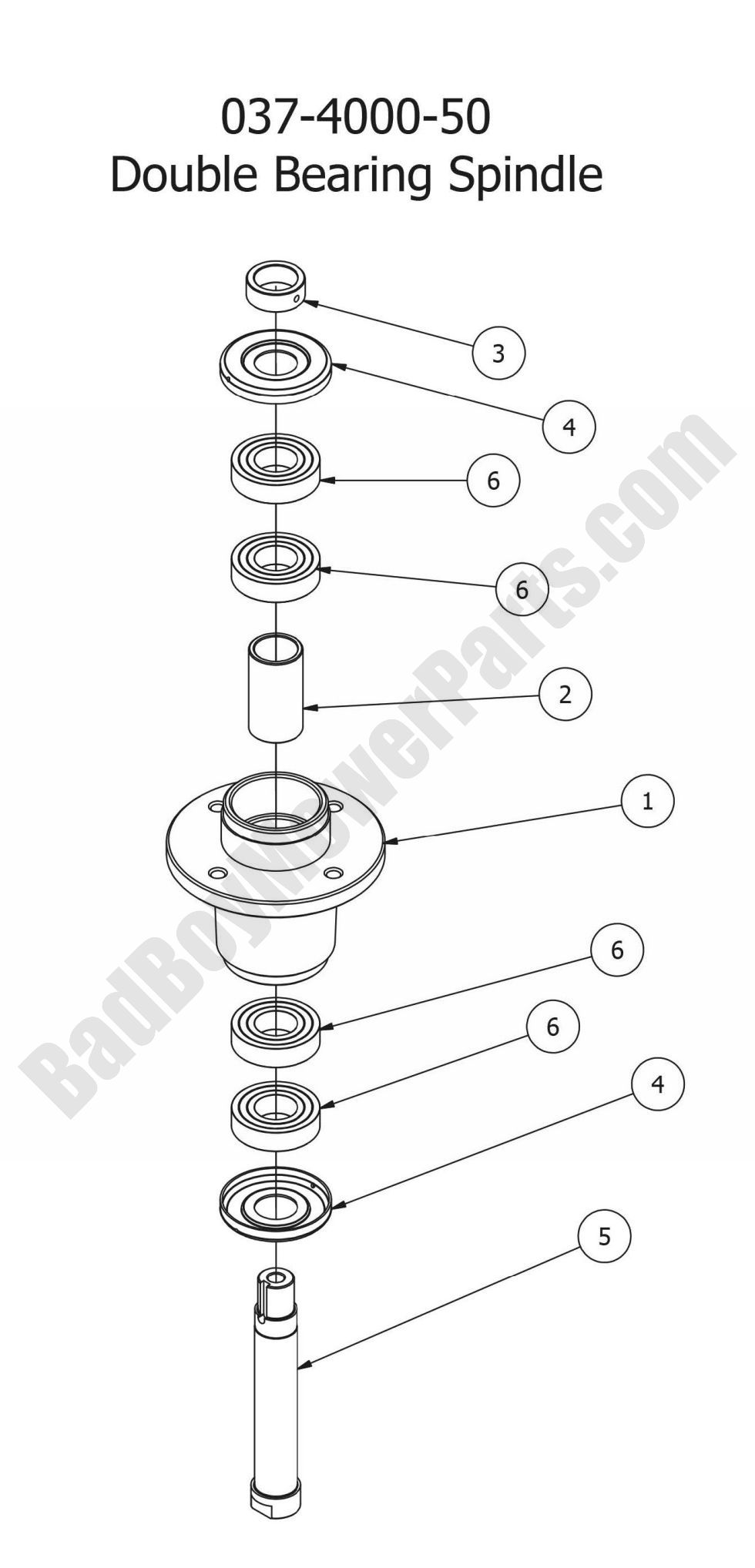 037-4000-50
Double Bearing Spindle

3
4
6
6
2
1
6
6
4
5

BadBoyMowerParts.com