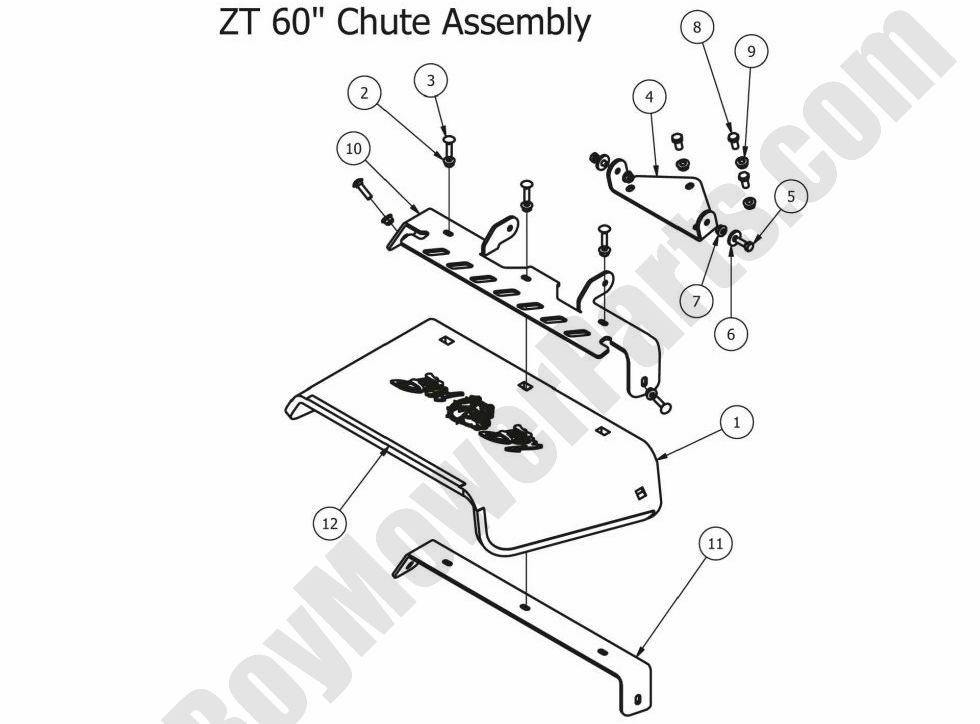 ZT 60" Chute Assembly

8
9
3
2
4
10
5
7
6
1
12
11

BoyMowerParts.com