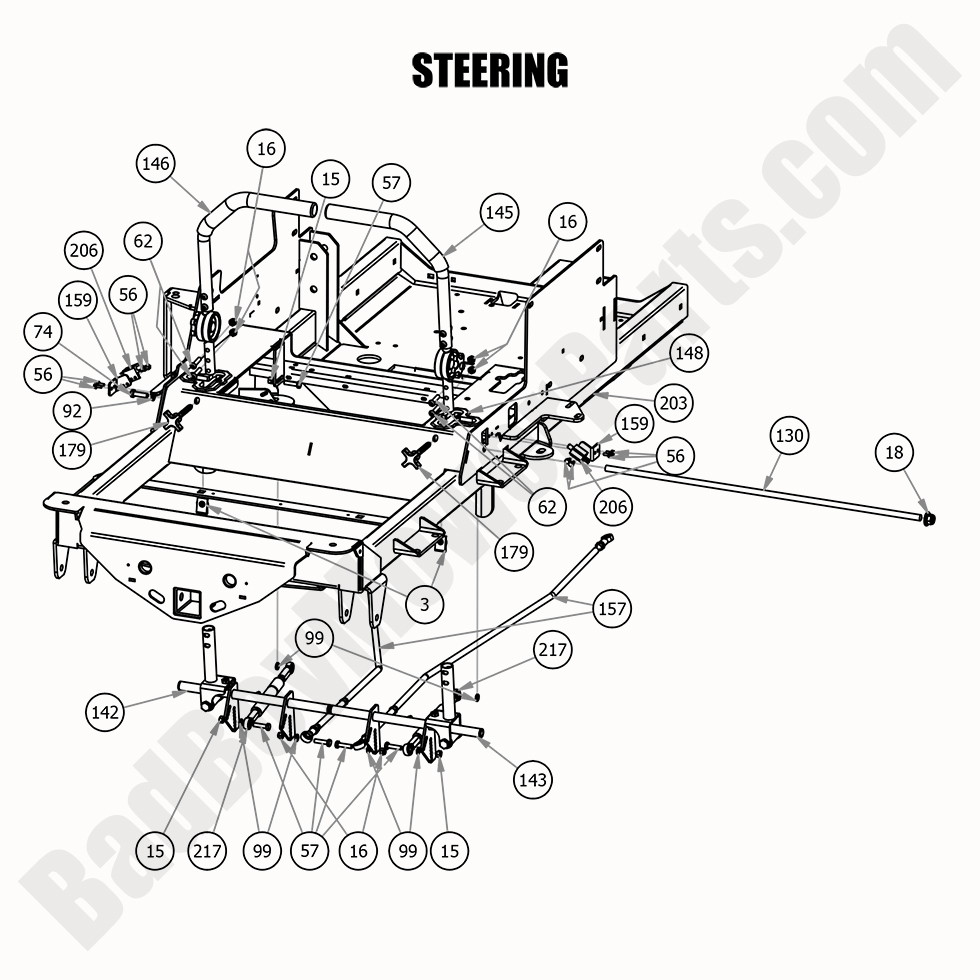 STEERING

146
16
15
57
145
16
206
62
159
56
74
56
92
179
148
203
159
56
130
18
62
206
179
3
157
99
217
142
143
15
217
99
57
16
99
15

BadBoyMowerParts.com