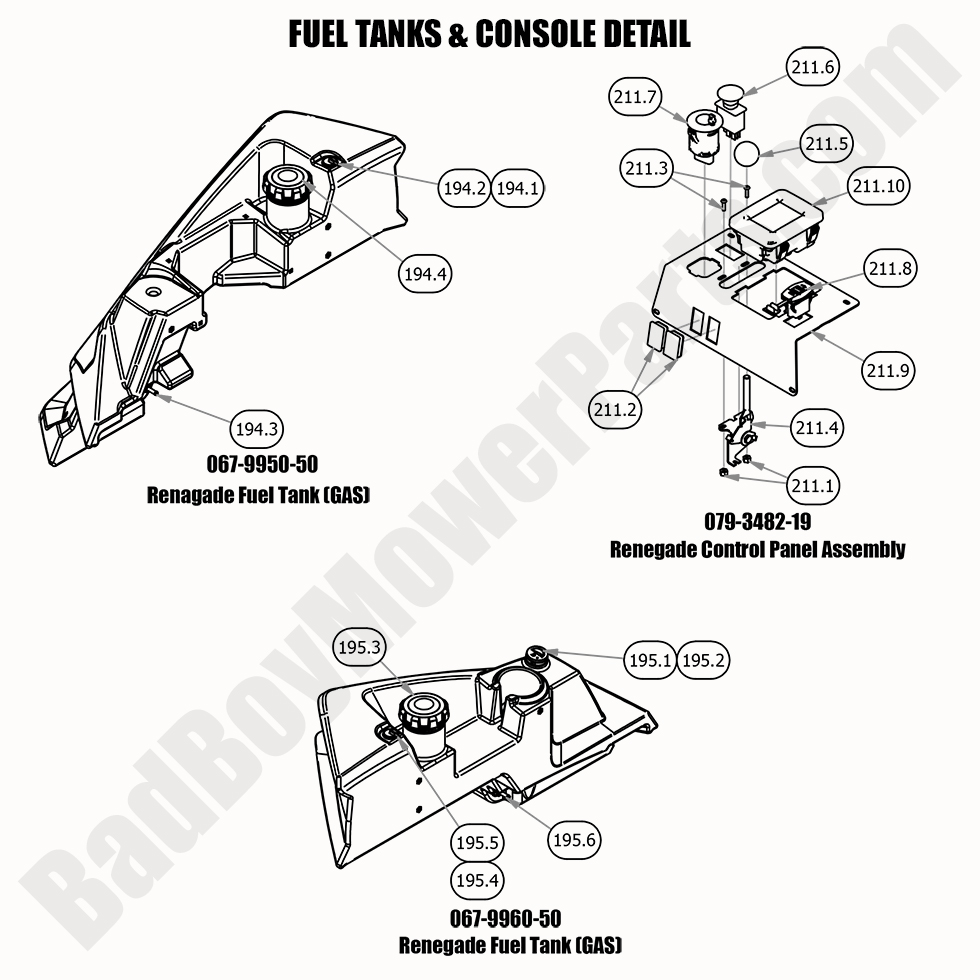 FUEL TANKS & CONSOLE DETAIL

194.2 194.1

194.4

194.3

067-9950-50
Renagade Fuel Tank (GAS)

211.7
211.6
211.5
211.3
211.10
211.8
211.9
211.2
211.4
211.1

079-3482-19
Renegade Control Panel Assembly

195.3
195.1 195.2
195.5
195.6
195.4

067-9960-50
Renegade Fuel Tank (GAS)

BadBoyMowerParts.com