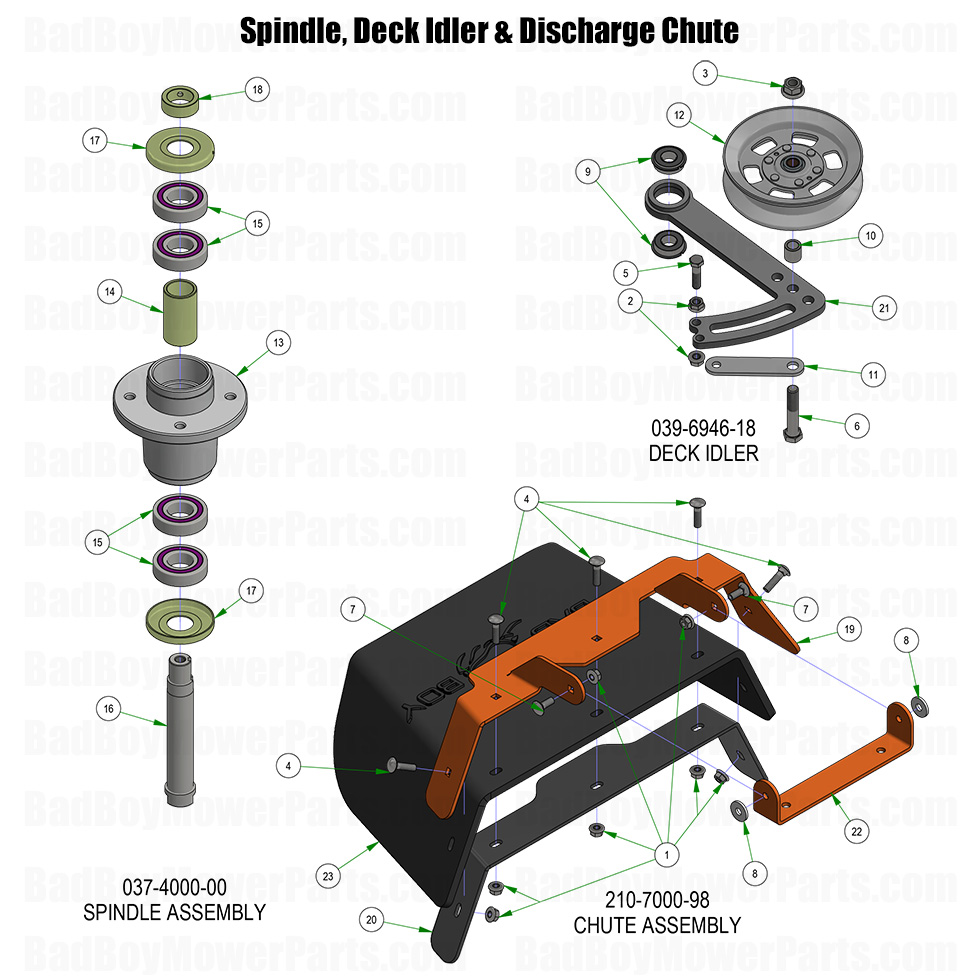 Spindle, Deck Idler & Discharge Chute

BadBoyMowerParts.com

18
17
15
14
13
15
17
16

037-4000-00
SPINDLE ASSEMBLY

3
12
9
10
5
2
21
11
6

039-6946-18
DECK IDLER

4
7
7
19
8
4
22
1
8
23
20

210-7000-98
CHUTE ASSEMBLY