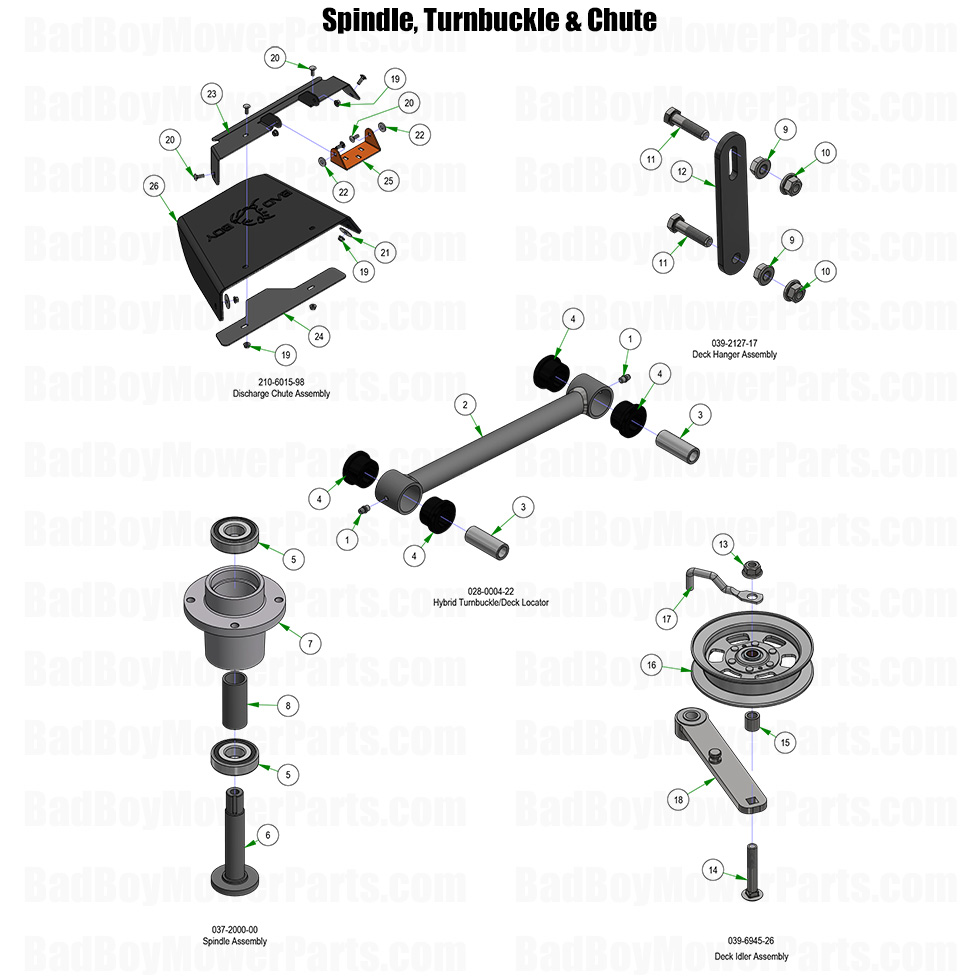 Spindle, Turnbuckle & Chute

BadBoyMowerParts.com

20
19
23
20
22
20
25
22
26
21
19
24
19
210-6015-98
Discharge Chute Assembly

11
12
9
10
11
9
10
039-2127-17
Deck Hanger Assembly

4
1
4
2
3
4
1
4
3
028-0004-22
Hybrid Turnbuckle/Deck Locator

5
7
8
5
6
037-2000-00
Spindle Assembly

13
17
16
15
18
14
039-6945-26
Deck Idler Assembly